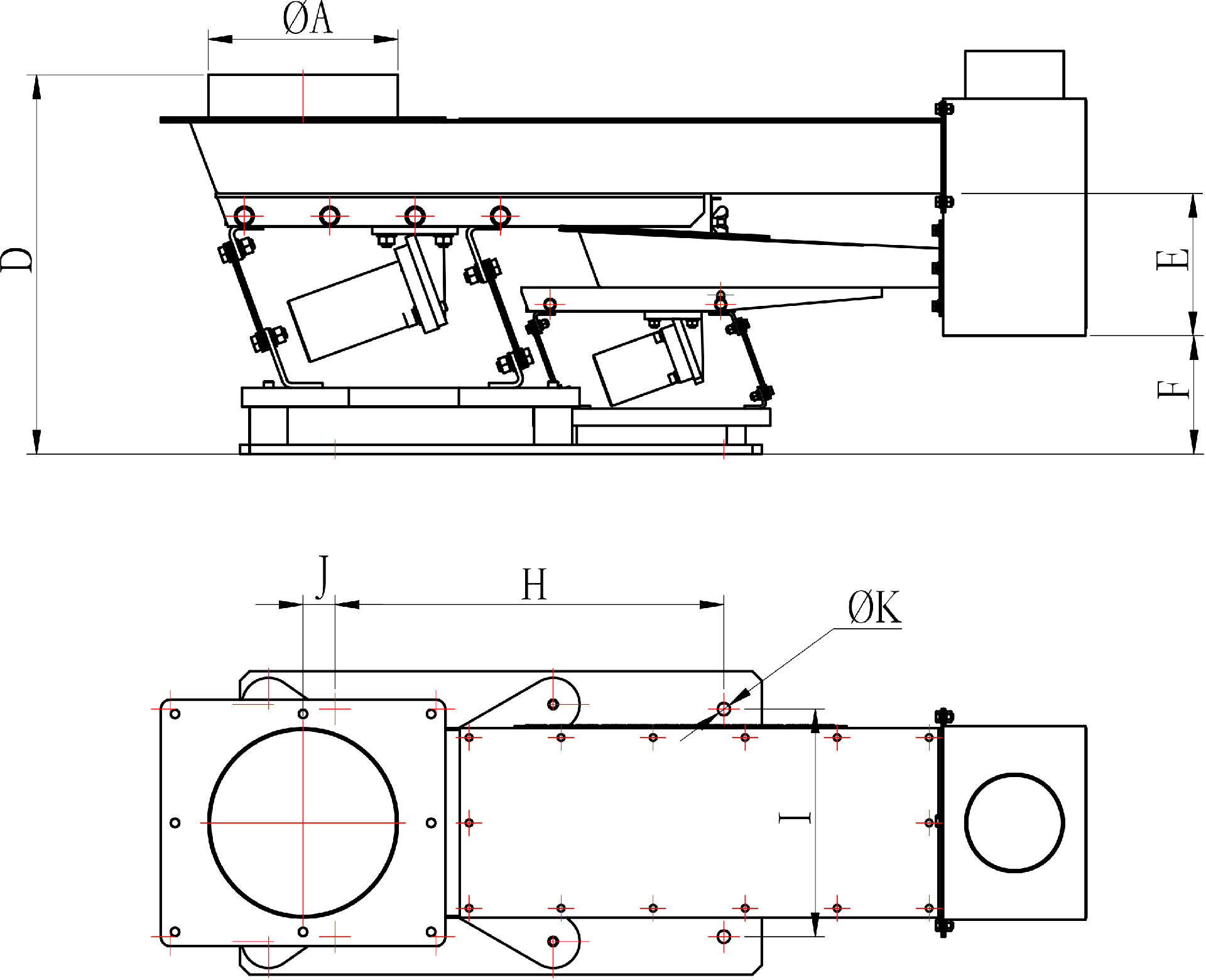 ØA
D
E
F
J
H
ØK
I